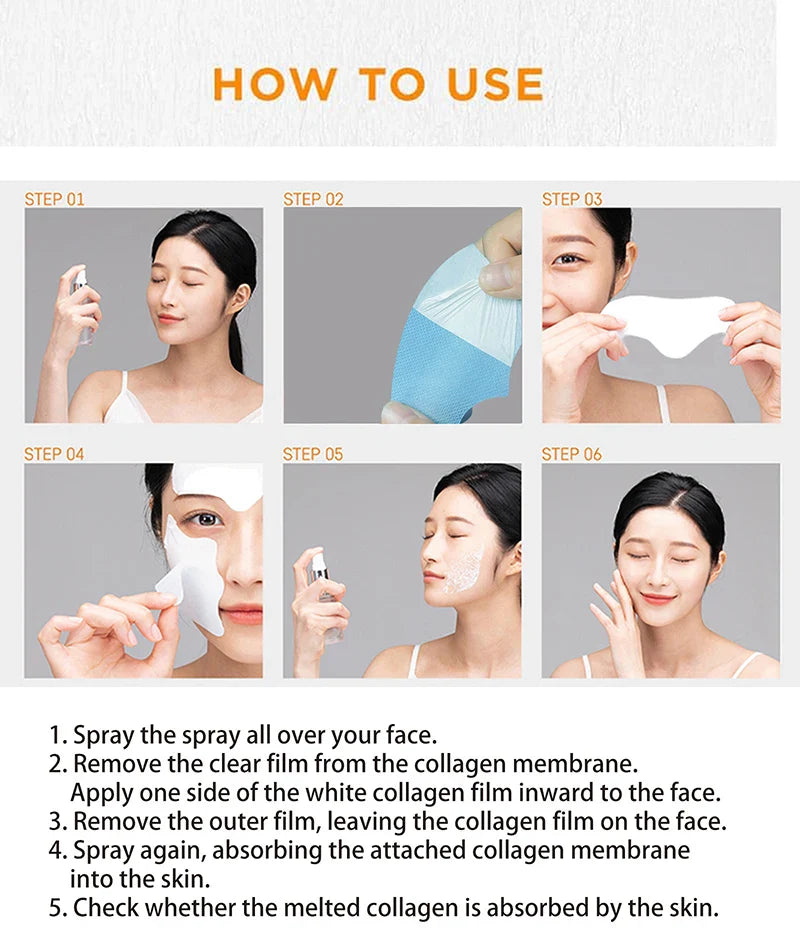 HOW TO USE

STEP 01

STEP 02

STEP 03

STEP 04

STEP 05

STEP 06

1. Spray the spray all over your face.
2. Remove the clear film from the collagen membrane. Apply one side of the white collagen film inward to the face.
3. Remove the outer film, leaving the collagen film on the face.
4. Spray again, absorbing the attached collagen membrane into the skin.
5. Check whether the melted collagen is absorbed by the skin.