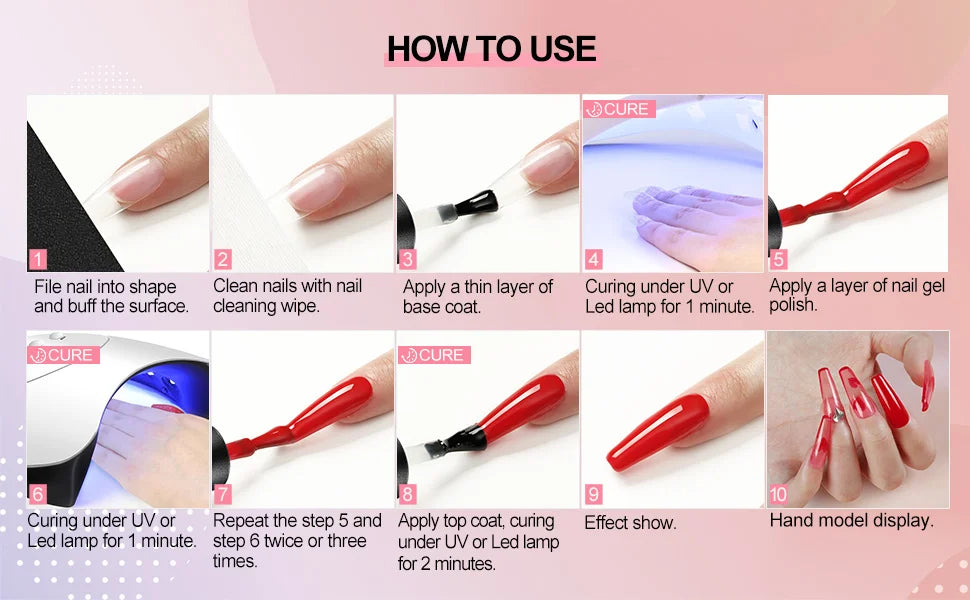 HOW TO USE

1
File nail into shape and buff the surface.

2
Clean nails with nail cleaning wipe.

3
Apply a thin layer of base coat.

CURE
4
Curing under UV or Led lamp for 1 minute.

5
Apply a layer of nail gel polish.

CURE
6
Curing under UV or Led lamp for 1 minute.

7
Repeat the step 5 and step 6 twice or three times.

CURE
8
Apply top coat, curing under UV or Led lamp for 2 minutes.

9
Effect show.

10
Hand model display.