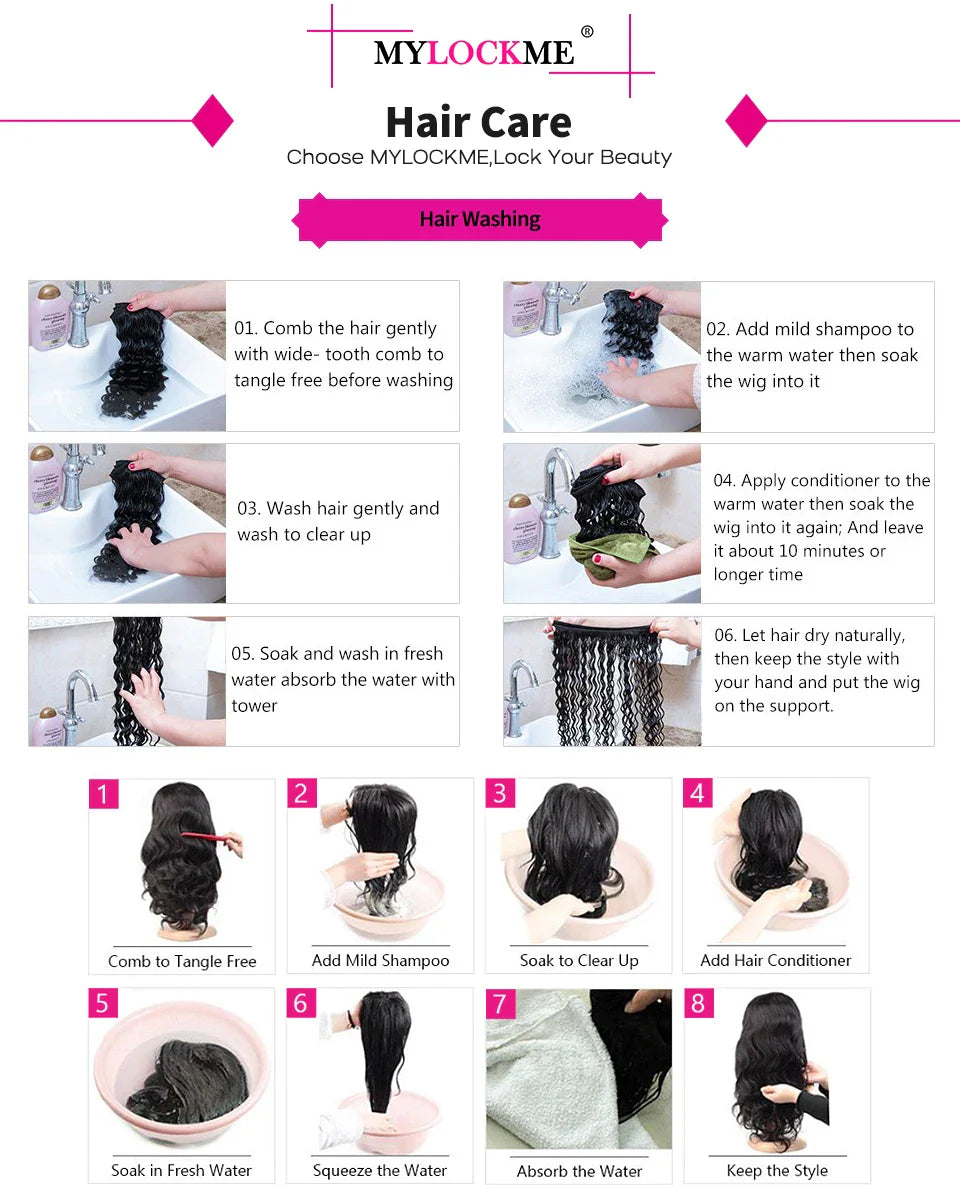 MYLOCKME®

Hair Care

Choose MYLOCKME,Lock Your Beauty

Hair Washing

01. Comb the hair gently with wide- tooth comb to tangle free before washing

02. Add mild shampoo to the warm water then soak the wig into it

03. Wash hair gently and wash to clear up

04. Apply conditioner to the warm water then soak the wig into it again; And leave it about 10 minutes or longer time

05. Soak and wash in fresh water absorb the water with tower

06. Let hair dry naturally, then keep the style with your hand and put the wig on the support.

1 Comb to Tangle Free

2 Add Mild Shampoo

3 Soak to Clear Up

4 Add Hair Conditioner

5 Soak in Fresh Water

6 Squeeze the Water

7 Absorb the Water

8 Keep the Style