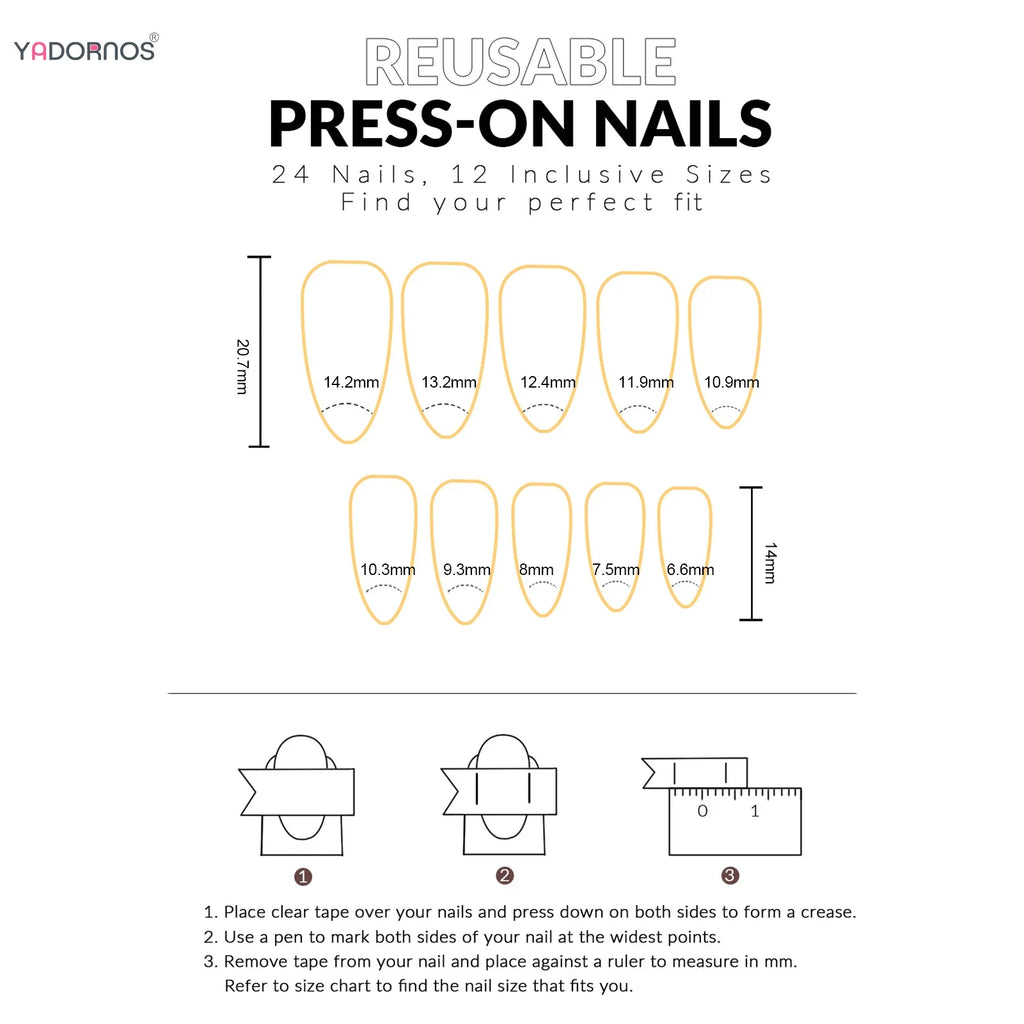 YADORNOS®

REUSABLE
PRESS-ON NAILS
24 Nails, 12 Inclusive Sizes
Find your perfect fit

20.7mm

14.2mm 13.2mm 12.4mm 11.9mm 10.9mm

10.3mm 9.3mm 8mm 7.5mm 6.6mm

14mm

0 1

1 2 3

1. Place clear tape over your nails and press down on both sides to form a crease.
2. Use a pen to mark both sides of your nail at the widest points.
3. Remove tape from your nail and place against a ruler to measure in mm. Refer to size chart to find the nail size that fits you.