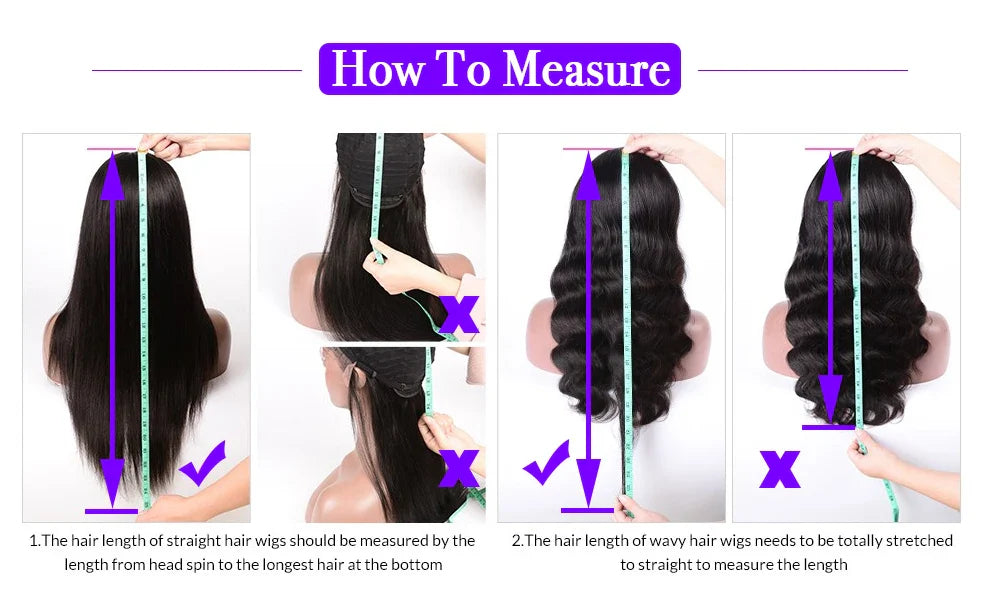 How To Measure

1.The hair length of straight hair wigs should be measured by the length from head spin to the longest hair at the bottom

2.The hair length of wavy hair wigs needs to be totally stretched to straight to measure the length