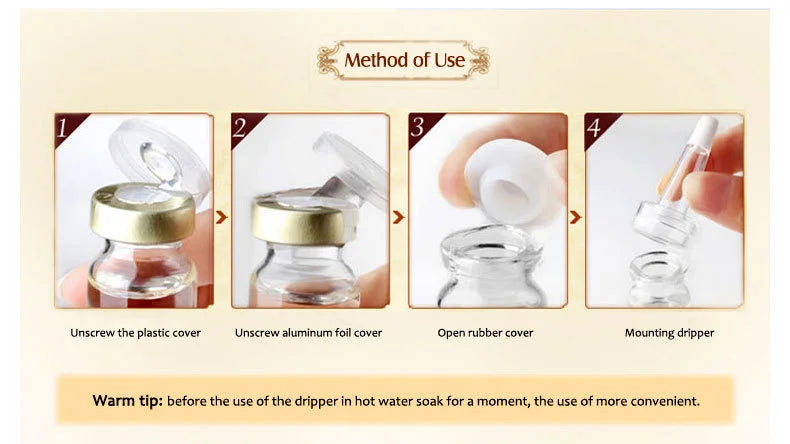 Method of Use

1

Unscrew the plastic cover

2

Unscrew aluminum foil cover

3

Open rubber cover

4

Mounting dripper

Warm tip: before the use of the dripper in hot water soak for a moment, the use of more convenient.