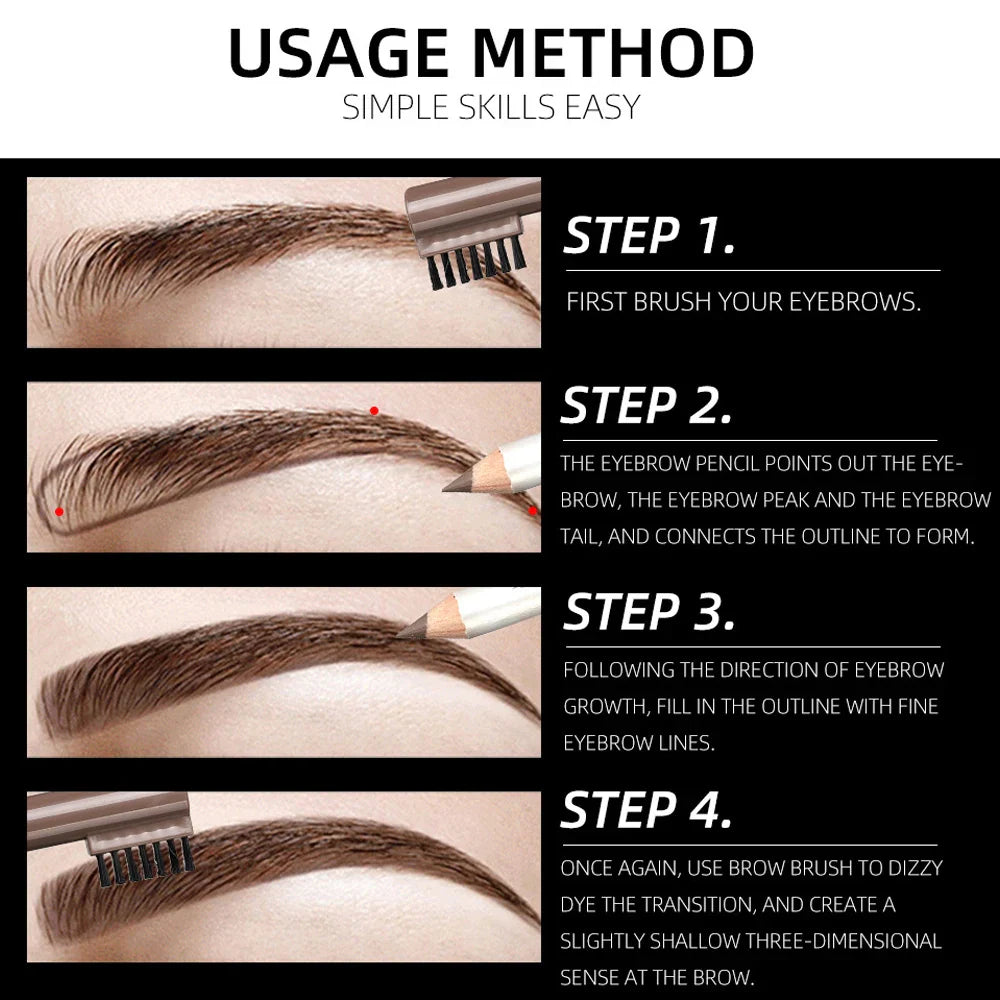 USAGE METHOD
SIMPLE SKILLS EASY

STEP 1.
FIRST BRUSH YOUR EYEBROWS.

STEP 2.
THE EYEBROW PENCIL POINTS OUT THE EYEBROW, THE EYEBROW PEAK AND THE EYEBROW TAIL, AND CONNECTS THE OUTLINE TO FORM.

STEP 3.
FOLLOWING THE DIRECTION OF EYEBROW GROWTH, FILL IN THE OUTLINE WITH FINE EYEBROW LINES.

STEP 4.
ONCE AGAIN, USE BROW BRUSH TO DIZZY DYE THE TRANSITION, AND CREATE A SLIGHTLY SHALLOW THREE-DIMENSIONAL SENSE AT THE BROW.