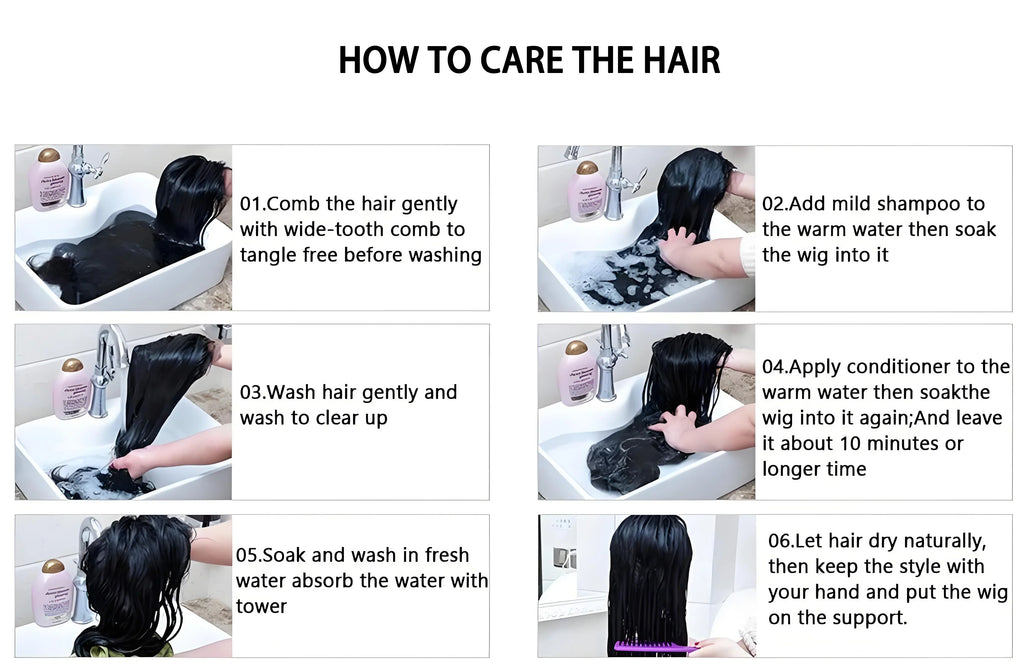 HOW TO CARE THE HAIR

01.Comb the hair gently with wide-tooth comb to tangle free before washing

02.Add mild shampoo to the warm water then soak the wig into it

03.Wash hair gently and wash to clear up

04.Apply conditioner to the warm water then soakthe wig into it again;And leave it about 10 minutes or longer time

05.Soak and wash in fresh water absorb the water with tower

06.Let hair dry naturally, then keep the style with your hand and put the wig on the support.