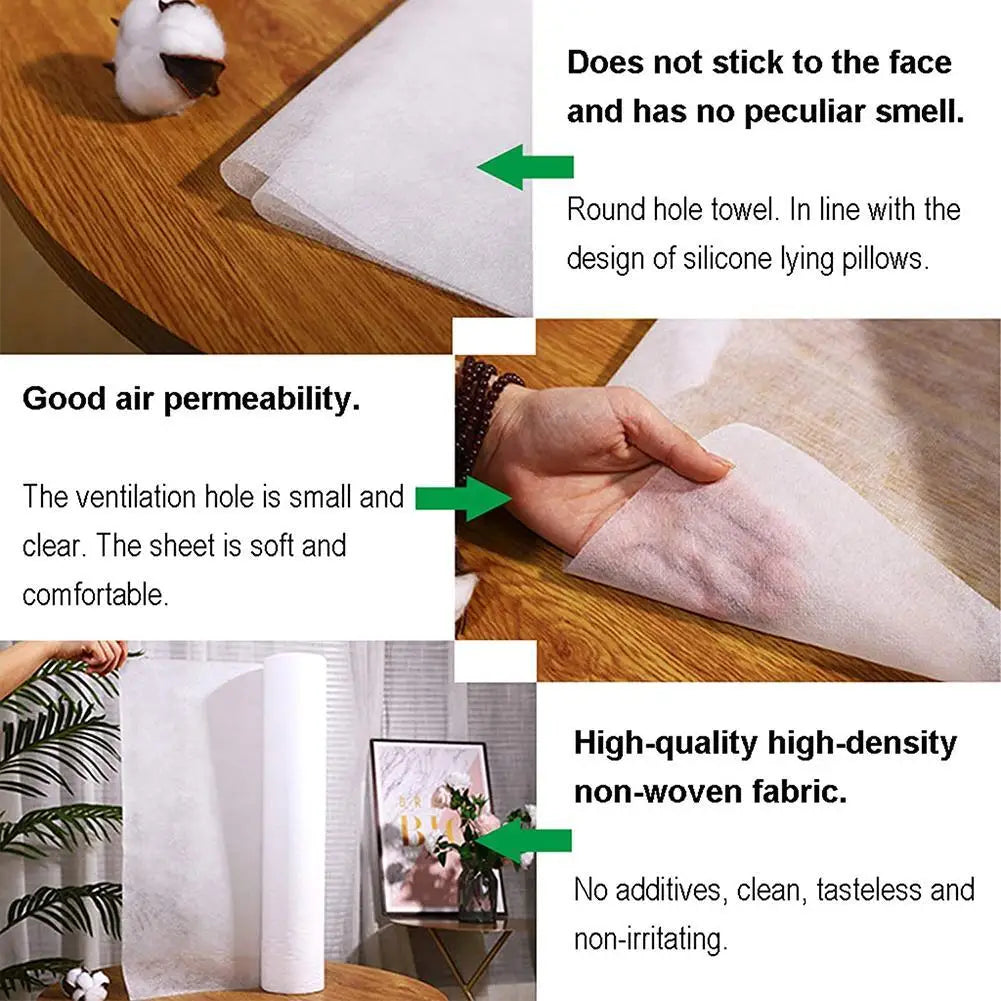 Does not stick to the face and has no peculiar smell.

Round hole towel. In line with the design of silicone lying pillows.

Good air permeability.

The ventilation hole is small and clear. The sheet is soft and comfortable.

High-quality high-density non-woven fabric.

No additives, clean, tasteless and non-irritating.