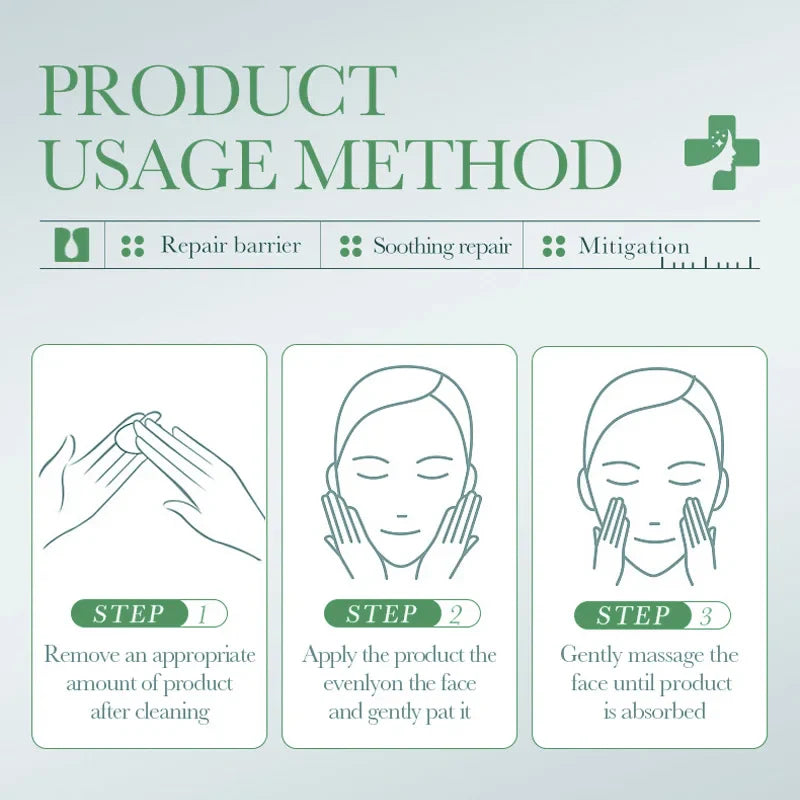 PRODUCT USAGE METHOD

Repair barrier

Soothing repair

Mitigation

STEP 1
Remove an appropriate amount of product after cleaning

STEP 2
Apply the product the evenlyon the face and gently pat it

STEP 3
Gently massage the face until product is absorbed