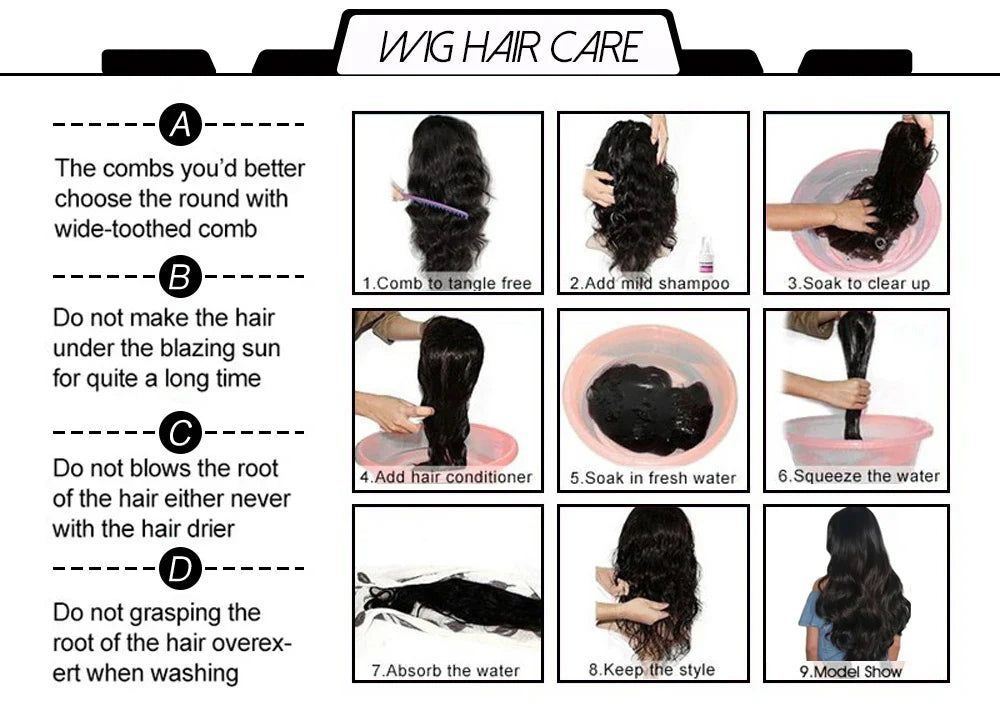 WIG HAIR CARE

A

The combs you'd better choose the round with wide-toothed comb

B

Do not make the hair under the blazing sun for quite a long time

C

Do not blows the root of the hair either never with the hair drier

D

Do not grasping the root of the hair overexert when washing

1.Comb to tangle free

2.Add mild shampoo

3.Soak to clear up

4.Add hair conditioner

5.Soak in fresh water

6.Squeeze the water

7.Absorb the water

8.Keep the style

9.Model Show