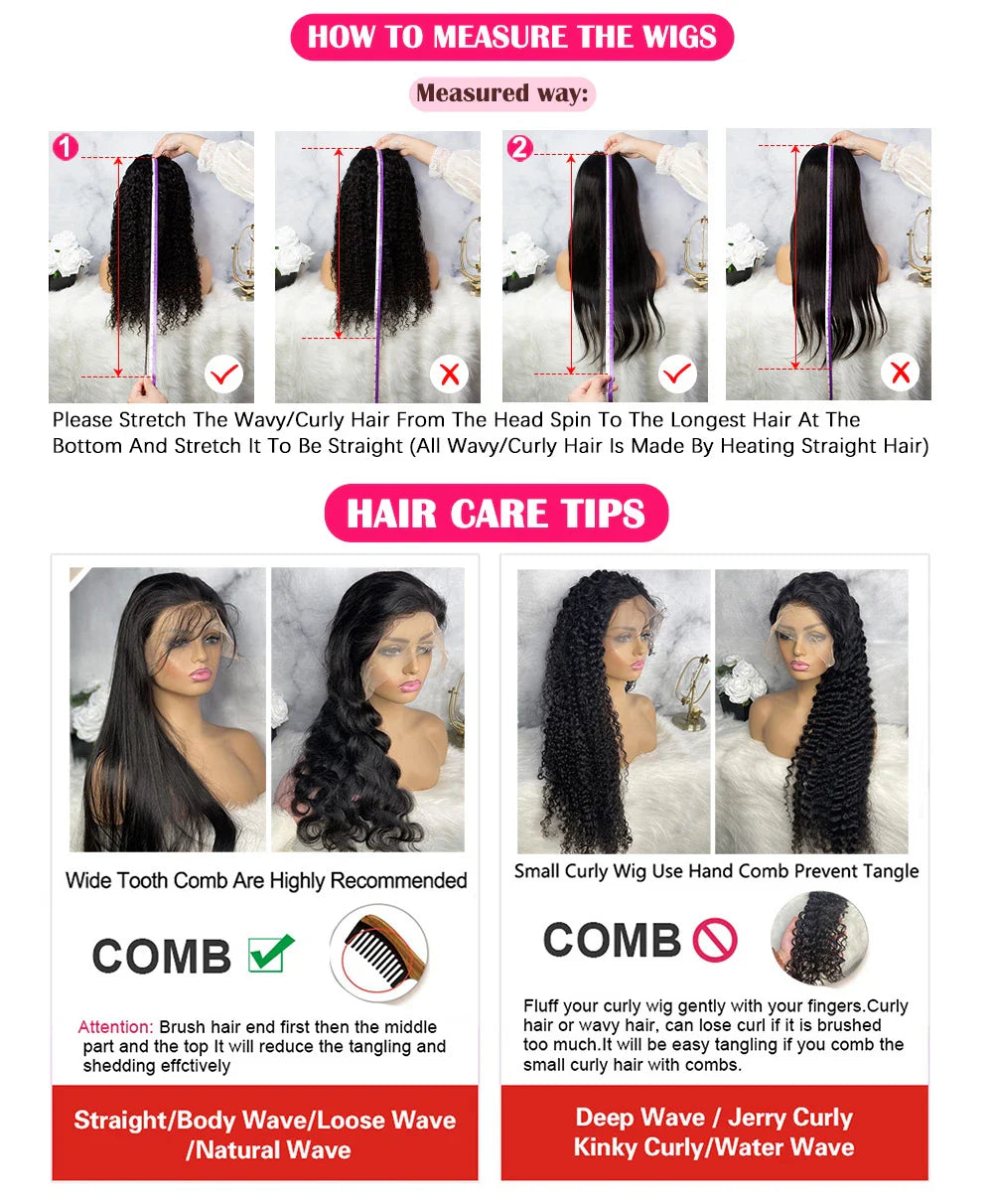 HOW TO MEASURE THE WIGS

Measured way:

1

2

Please Stretch The Wavy/Curly Hair From The Head Spin To The Longest Hair At The Bottom And Stretch It To Be Straight (All Wavy/Curly Hair Is Made By Heating Straight Hair)

HAIR CARE TIPS

Wide Tooth Comb Are Highly Recommended

COMB

Attention: Brush hair end first then the middle part and the top It will reduce the tangling and shedding effctively

Straight/Body Wave/Loose Wave /Natural Wave

Small Curly Wig Use Hand Comb Prevent Tangle

COMB

Fluff your curly wig gently with your fingers.Curly hair or wavy hair, can lose curl if it is brushed too much.It will be easy tangling if you comb the small curly hair with combs.

Deep Wave / Jerry Curly Kinky Curly/Water Wave