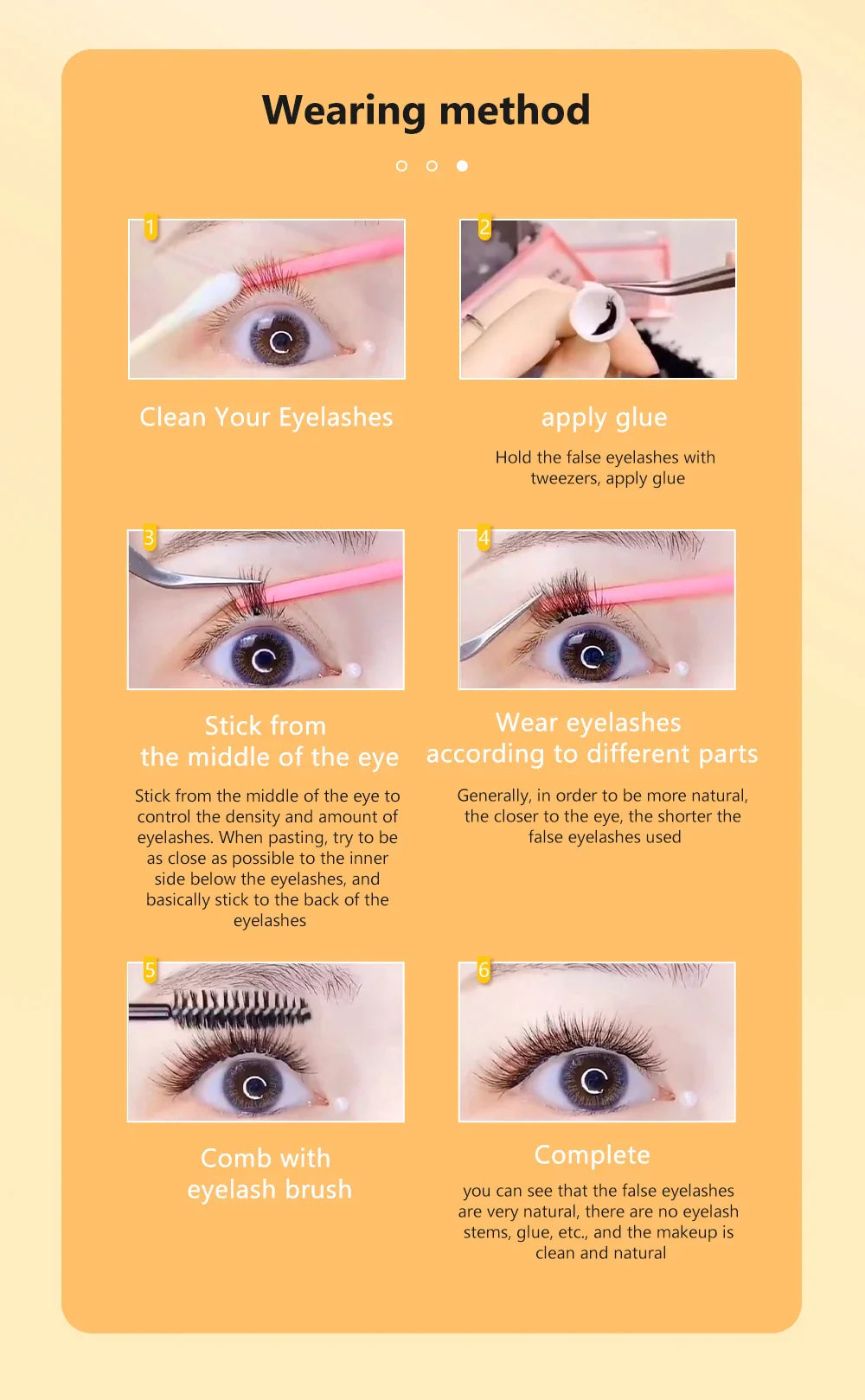 Wearing method

1

Clean Your Eyelashes

2

apply glue

Hold the false eyelashes with tweezers, apply glue

3

Stick from the middle of the eye

Stick from the middle of the eye to control the density and amount of eyelashes. When pasting, try to be as close as possible to the inner side below the eyelashes, and basically stick to the back of the eyelashes

4

Wear eyelashes according to different parts

Generally, in order to be more natural, the closer to the eye, the shorter the false eyelashes used

5

Comb with eyelash brush

6

Complete

you can see that the false eyelashes are very natural, there are no eyelash stems, glue, etc., and the makeup is clean and natural