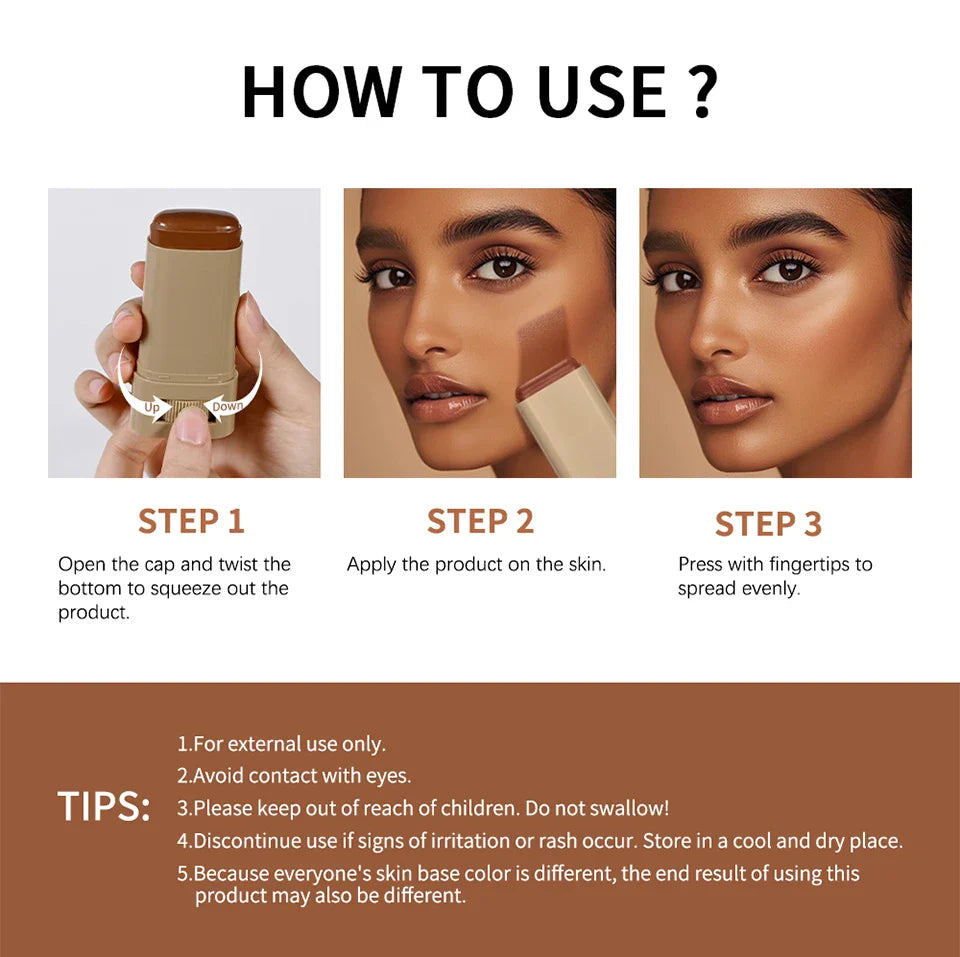 HOW TO USE ?

Up
Down

STEP 1
Open the cap and twist the bottom to squeeze out the product.

STEP 2
Apply the product on the skin.

STEP 3
Press with fingertips to spread evenly.

TIPS:
1.For external use only.
2.Avoid contact with eyes.
3.Please keep out of reach of children. Do not swallow!
4.Discontinue use if signs of irritation or rash occur. Store in a cool and dry place.
5.Because everyone's skin base color is different, the end result of using this product may also be different.