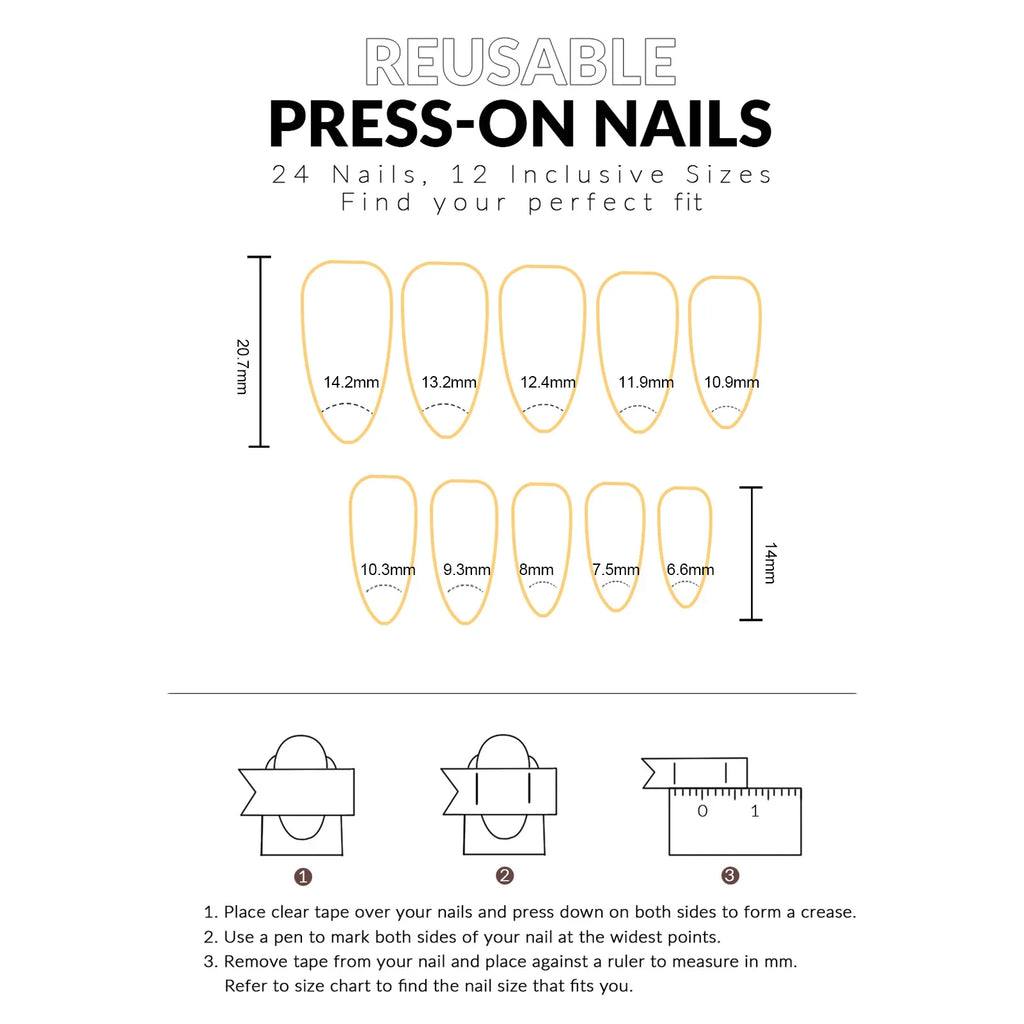 REUSABLE
PRESS-ON NAILS
24 Nails, 12 Inclusive Sizes
Find your perfect fit

20.7mm

14.2mm 13.2mm 12.4mm 11.9mm 10.9mm

10.3mm 9.3mm 8mm 7.5mm 6.6mm

14mm

0 1

1 2 3

1. Place clear tape over your nails and press down on both sides to form a crease.
2. Use a pen to mark both sides of your nail at the widest points.
3. Remove tape from your nail and place against a ruler to measure in mm.
Refer to size chart to find the nail size that fits you.