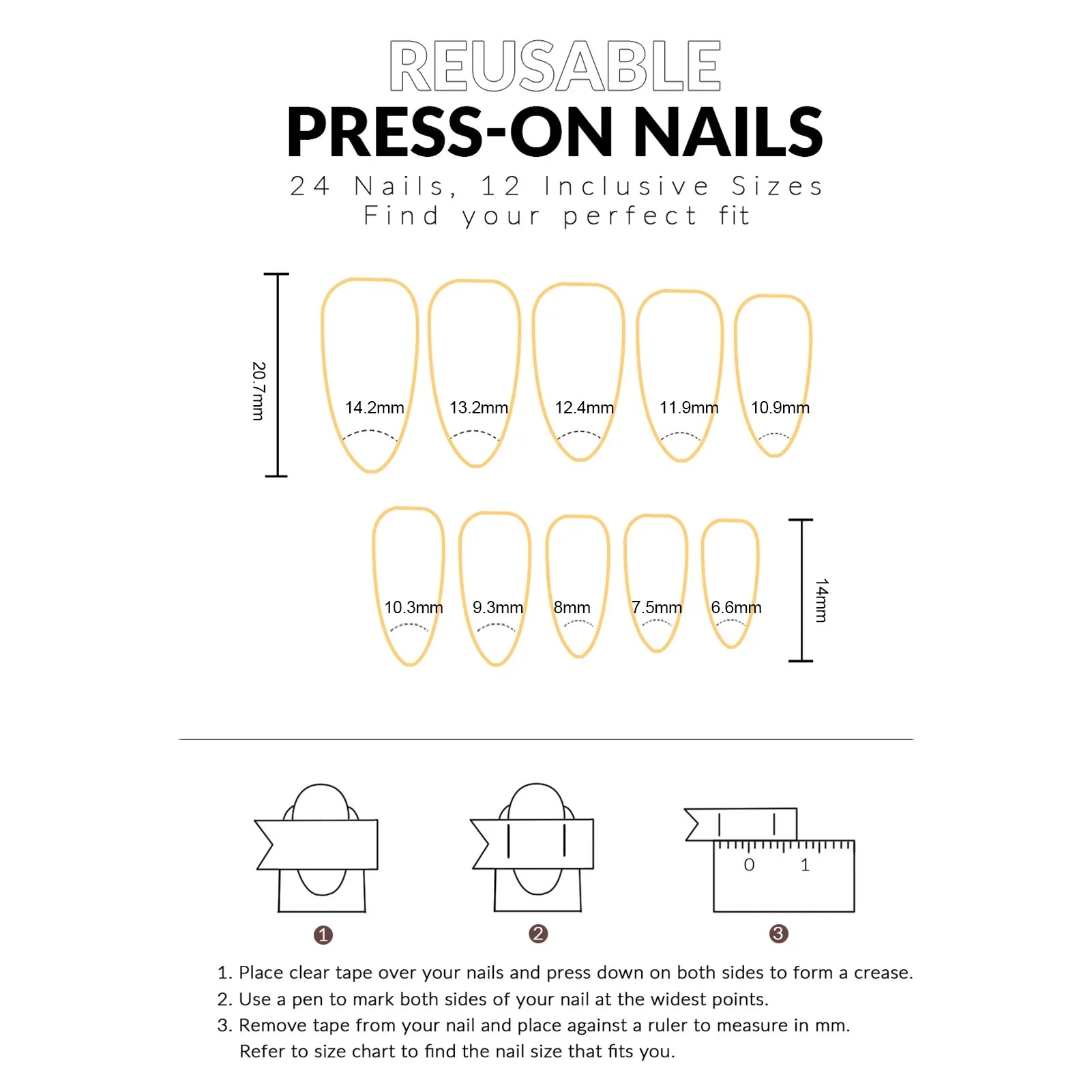 REUSABLE
PRESS-ON NAILS
24 Nails, 12 Inclusive Sizes
Find your perfect fit

20.7mm

14.2mm 13.2mm 12.4mm 11.9mm 10.9mm

10.3mm 9.3mm 8mm 7.5mm 6.6mm

14mm

0 1

1 2 3

1. Place clear tape over your nails and press down on both sides to form a crease.
2. Use a pen to mark both sides of your nail at the widest points.
3. Remove tape from your nail and place against a ruler to measure in mm. Refer to size chart to find the nail size that fits you.