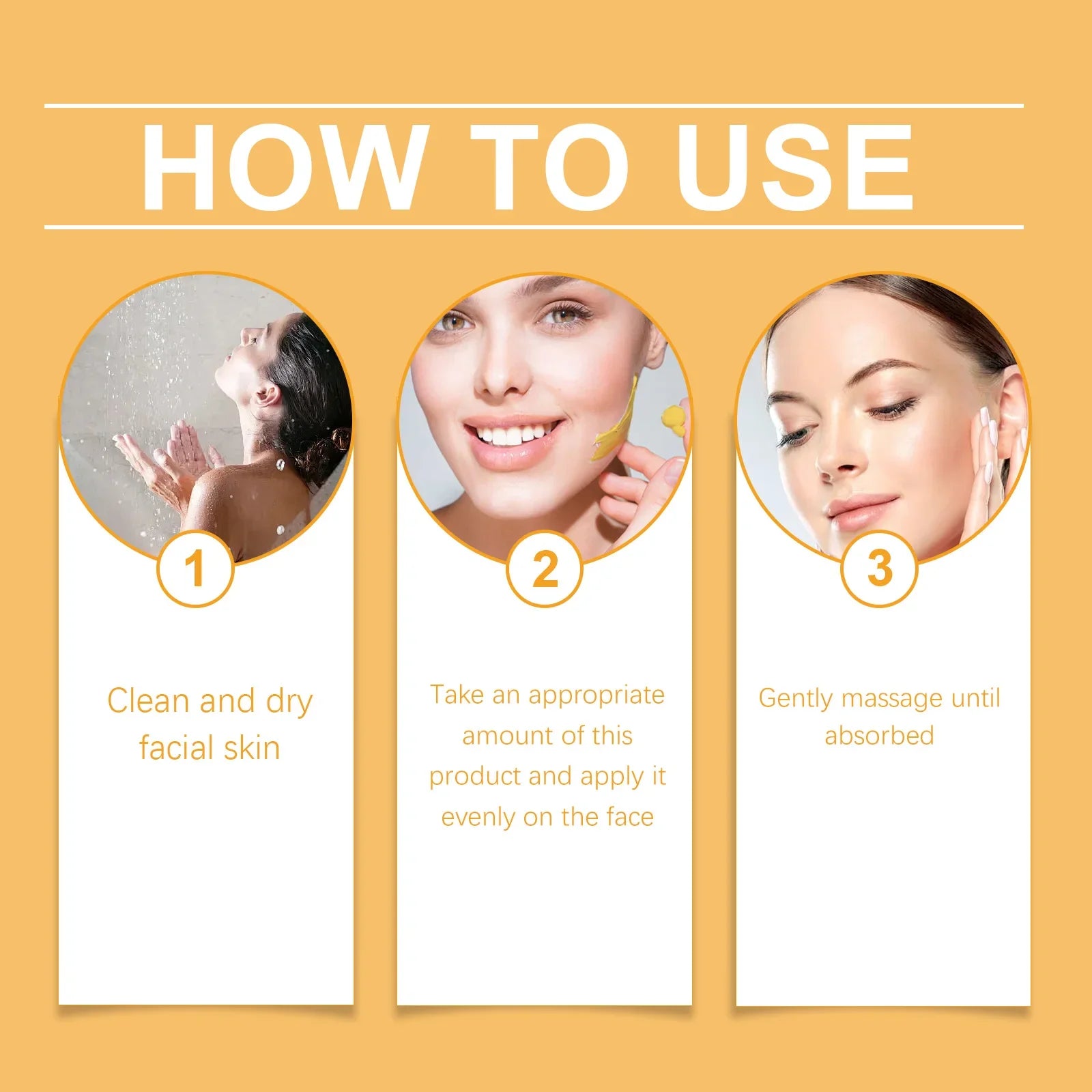 HOW TO USE

1

Clean and dry facial skin

2

Take an appropriate amount of this product and apply it evenly on the face

3

Gently massage until absorbed