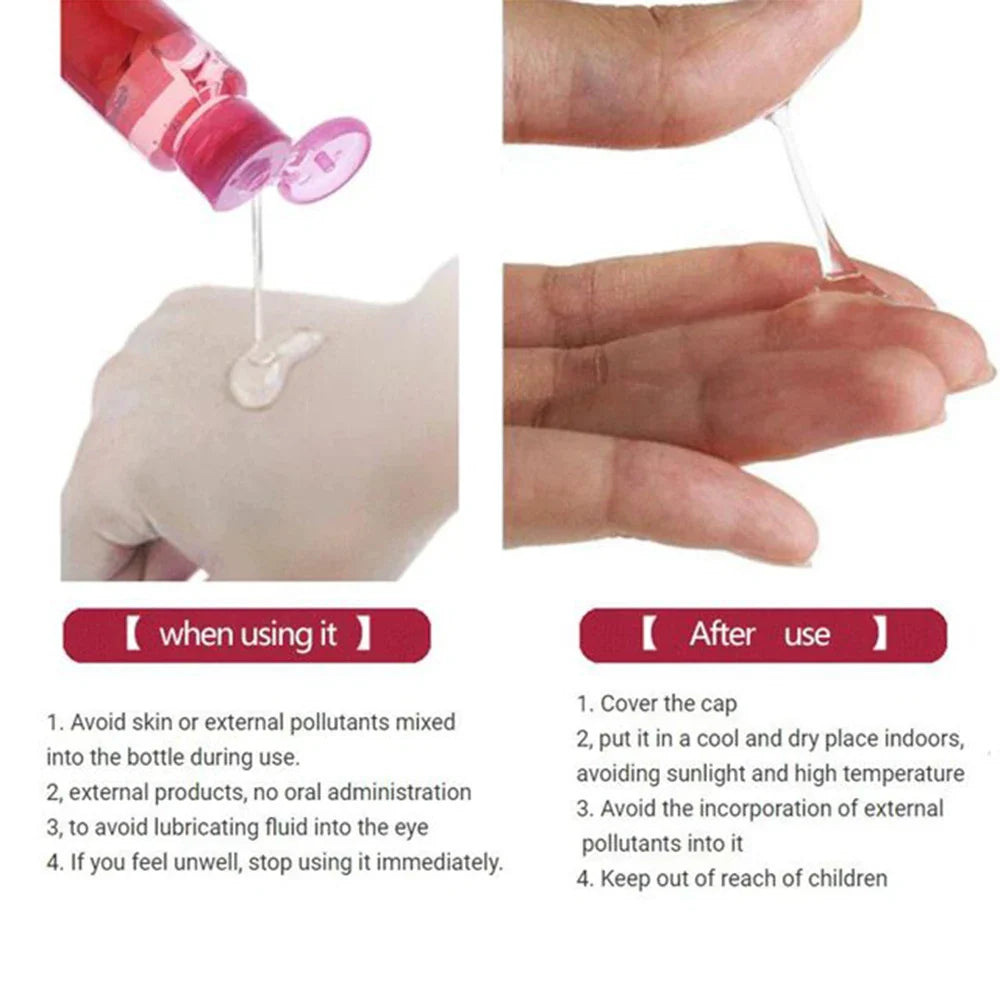 【 when using it 】

1. Avoid skin or external pollutants mixed into the bottle during use.
2, external products, no oral administration
3, to avoid lubricating fluid into the eye
4. If you feel unwell, stop using it immediately.

【 After use 】

1. Cover the cap
2, put it in a cool and dry place indoors, avoiding sunlight and high temperature
3. Avoid the incorporation of external pollutants into it
4. Keep out of reach of children