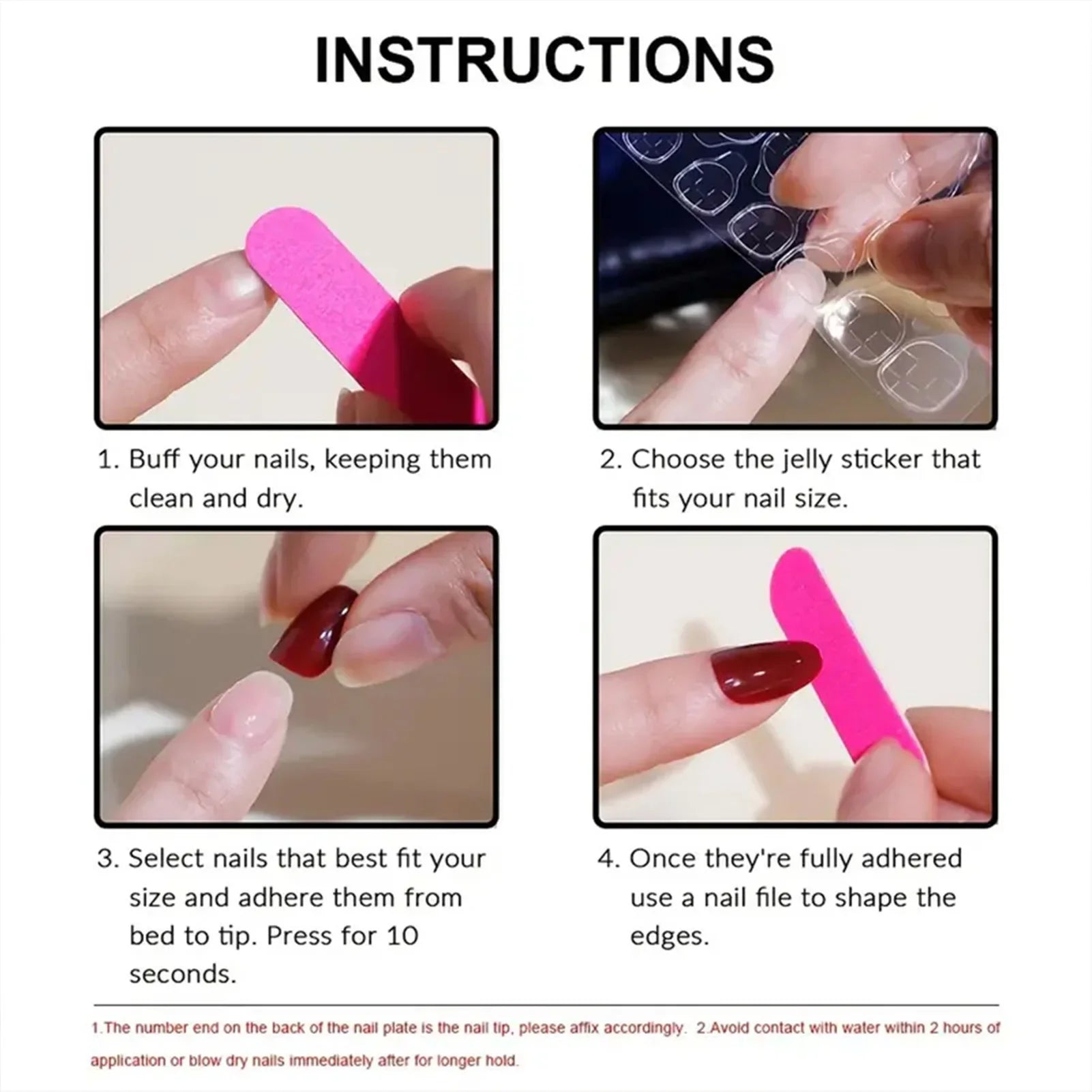 INSTRUCTIONS

1. Buff your nails, keeping them clean and dry.

2. Choose the jelly sticker that fits your nail size.

3. Select nails that best fit your size and adhere them from bed to tip. Press for 10 seconds.

4. Once they're fully adhered use a nail file to shape the edges.

1.The number end on the back of the nail plate is the nail tip, please affix accordingly. 2.Avoid contact with water within 2 hours of application or blow dry nails immediately after for longer hold.