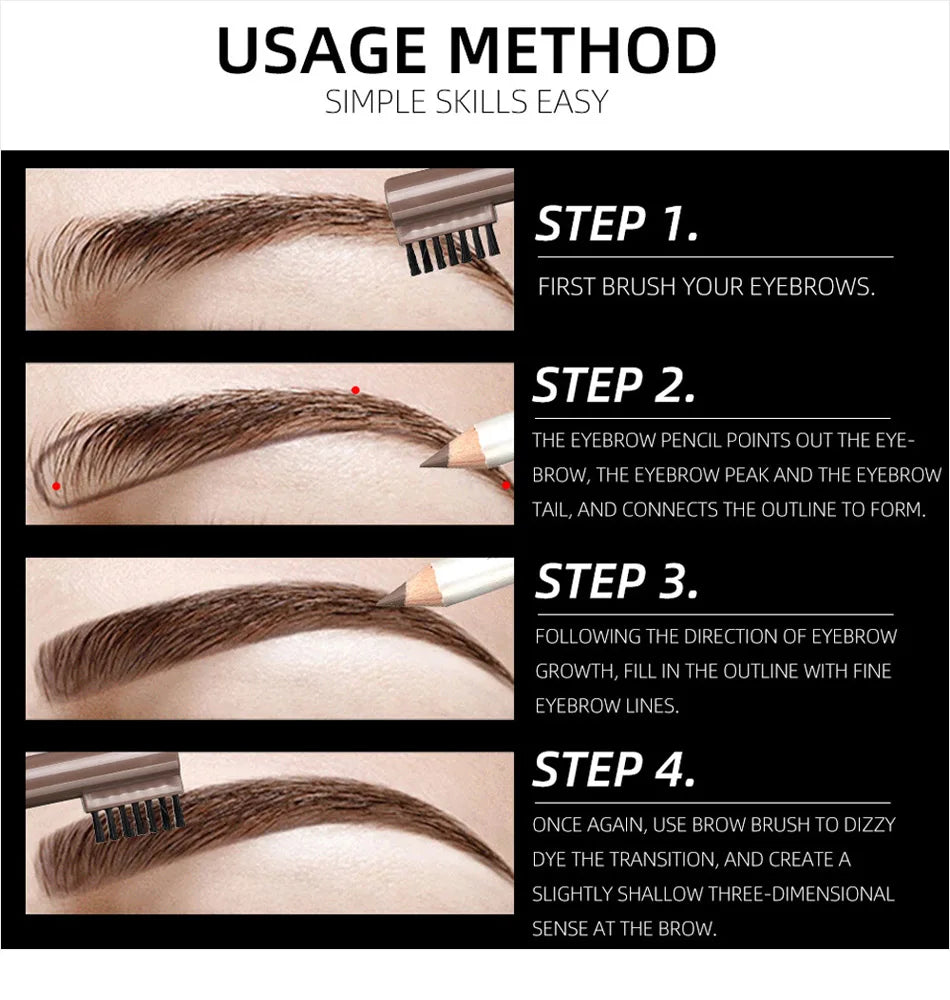 USAGE METHOD
SIMPLE SKILLS EASY

STEP 1.
FIRST BRUSH YOUR EYEBROWS.

STEP 2.
THE EYEBROW PENCIL POINTS OUT THE EYEBROW, THE EYEBROW PEAK AND THE EYEBROW TAIL, AND CONNECTS THE OUTLINE TO FORM.

STEP 3.
FOLLOWING THE DIRECTION OF EYEBROW GROWTH, FILL IN THE OUTLINE WITH FINE EYEBROW LINES.

STEP 4.
ONCE AGAIN, USE BROW BRUSH TO DIZZY DYE THE TRANSITION, AND CREATE A SLIGHTLY SHALLOW THREE-DIMENSIONAL SENSE AT THE BROW.