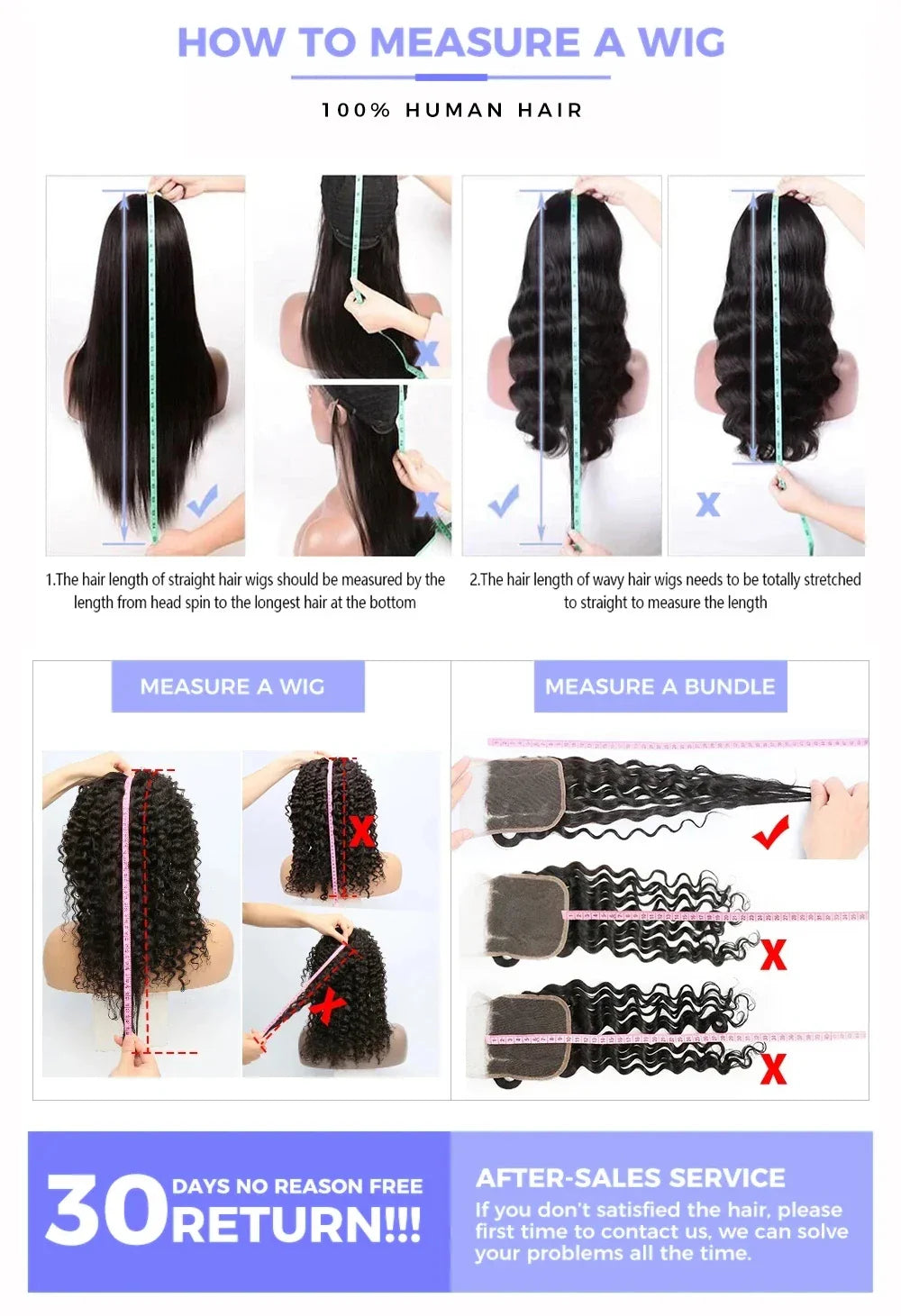 HOW TO MEASURE A WIG

100% HUMAN HAIR

1.The hair length of straight hair wigs should be measured by the length from head spin to the longest hair at the bottom

2.The hair length of wavy hair wigs needs to be totally stretched to straight to measure the length

MEASURE A WIG

MEASURE A BUNDLE

30 DAYS NO REASON FREE RETURN!!!

AFTER-SALES SERVICE

If you don't satisfied the hair, please first time to contact us, we can solve your problems all the time.