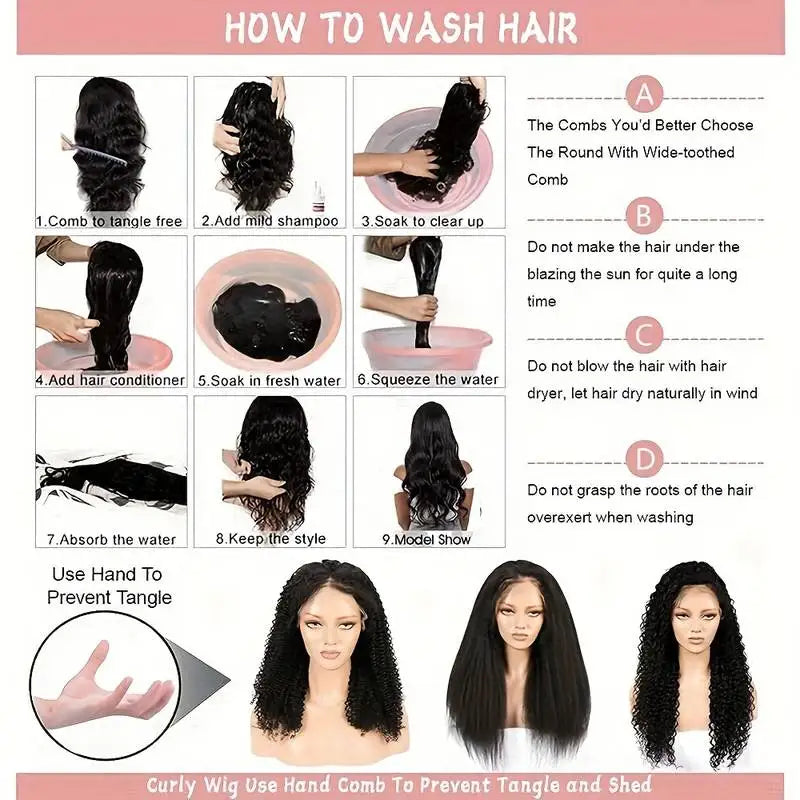 HOW TO WASH HAIR

1.Comb to tangle free

2.Add mild shampoo

3.Soak to clear up

4.Add hair conditioner

5.Soak in fresh water

6.Squeeze the water

7.Absorb the water

8.Keep the style

9.Model Show

A

The Combs You'd Better Choose The Round With Wide-toothed Comb

B

Do not make the hair under the blazing the sun for quite a long time

C

Do not blow the hair with hair dryer, let hair dry naturally in wind

D

Do not grasp the roots of the hair overexert when washing

Use Hand To Prevent Tangle

Curly Wig Use Hand Comb To Prevent Tangle and Shed