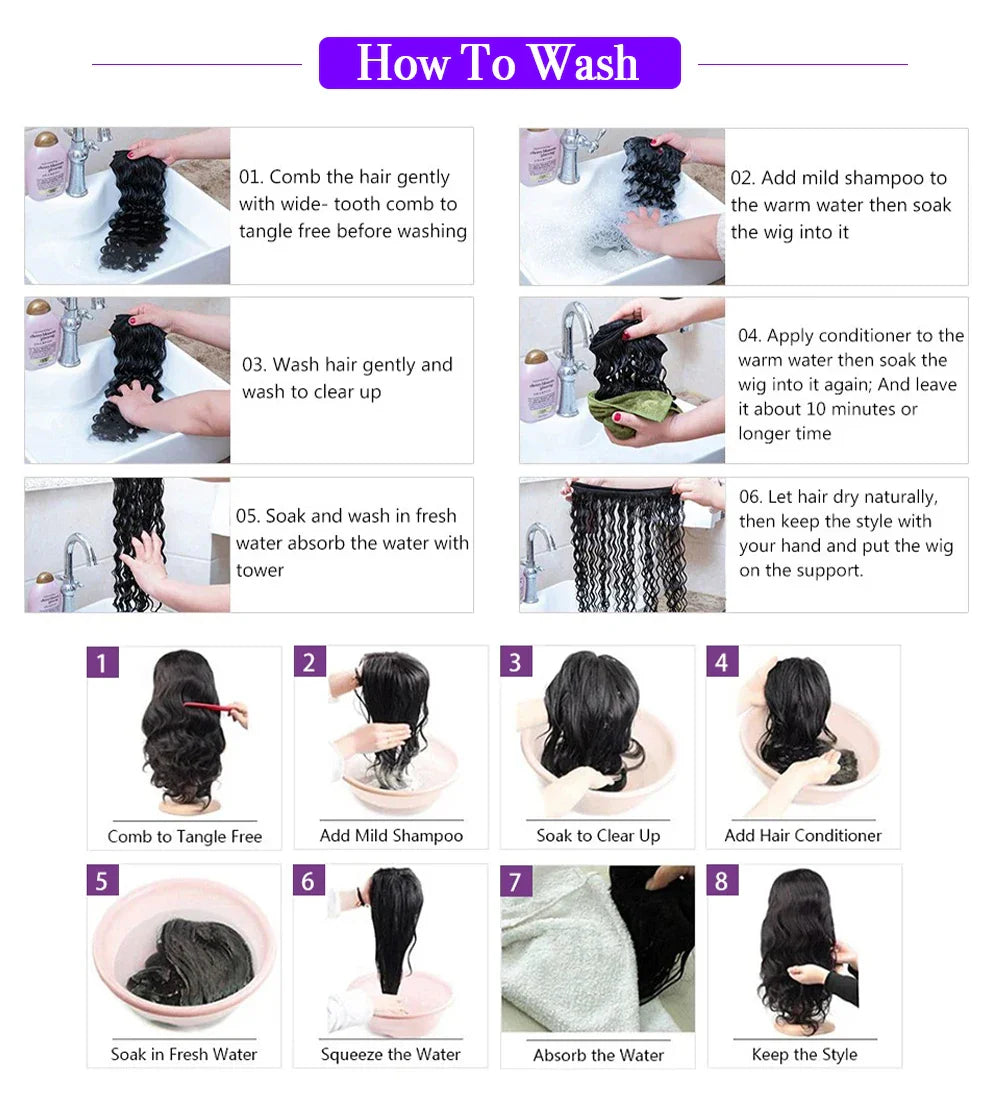 How To Wash

01. Comb the hair gently with wide- tooth comb to tangle free before washing

02. Add mild shampoo to the warm water then soak the wig into it

03. Wash hair gently and wash to clear up

04. Apply conditioner to the warm water then soak the wig into it again; And leave it about 10 minutes or longer time

05. Soak and wash in fresh water absorb the water with tower

06. Let hair dry naturally, then keep the style with your hand and put the wig on the support.

1
Comb to Tangle Free

2
Add Mild Shampoo

3
Soak to Clear Up

4
Add Hair Conditioner

5
Soak in Fresh Water

6
Squeeze the Water

7
Absorb the Water

8
Keep the Style