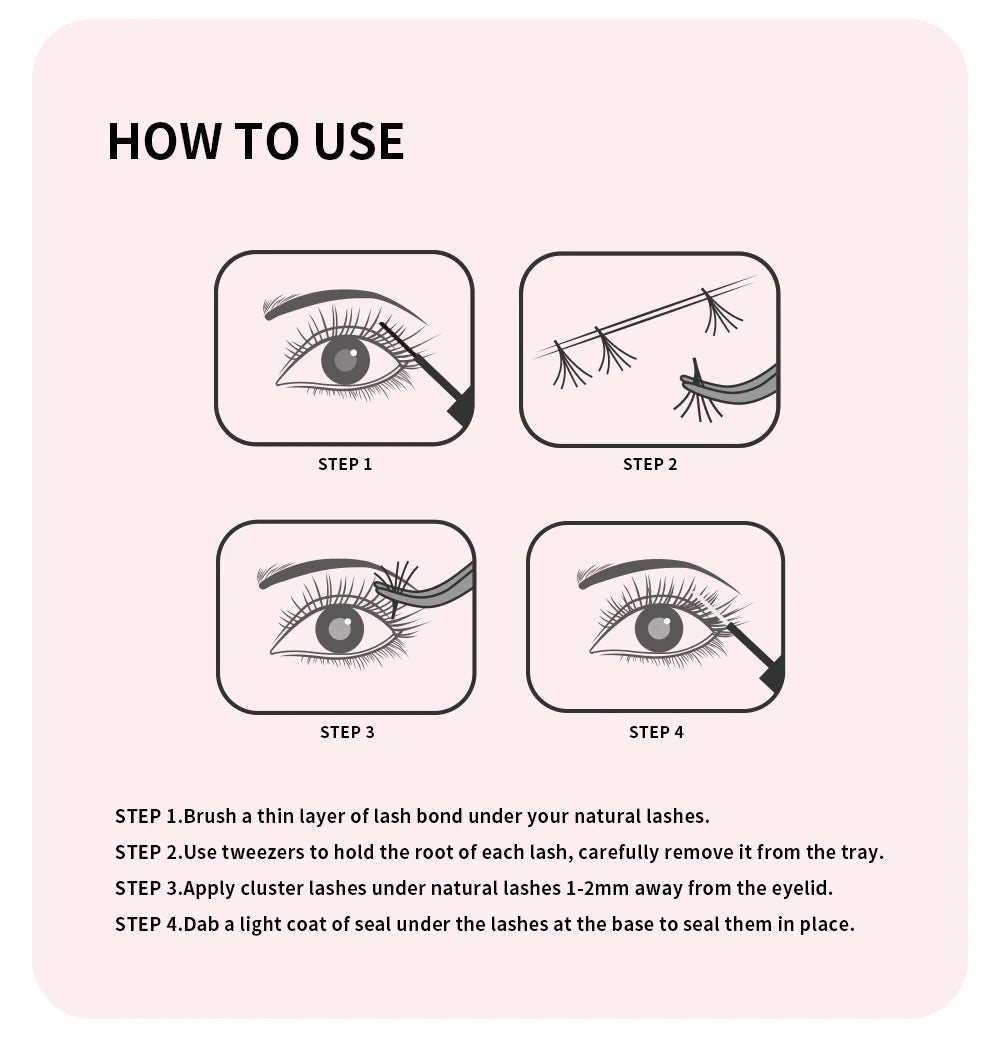 HOW TO USE

STEP 1

STEP 2

STEP 3

STEP 4

STEP 1.Brush a thin layer of lash bond under your natural lashes.

STEP 2.Use tweezers to hold the root of each lash, carefully remove it from the tray.

STEP 3.Apply cluster lashes under natural lashes 1-2mm away from the eyelid.

STEP 4.Dab a light coat of seal under the lashes at the base to seal them in place.