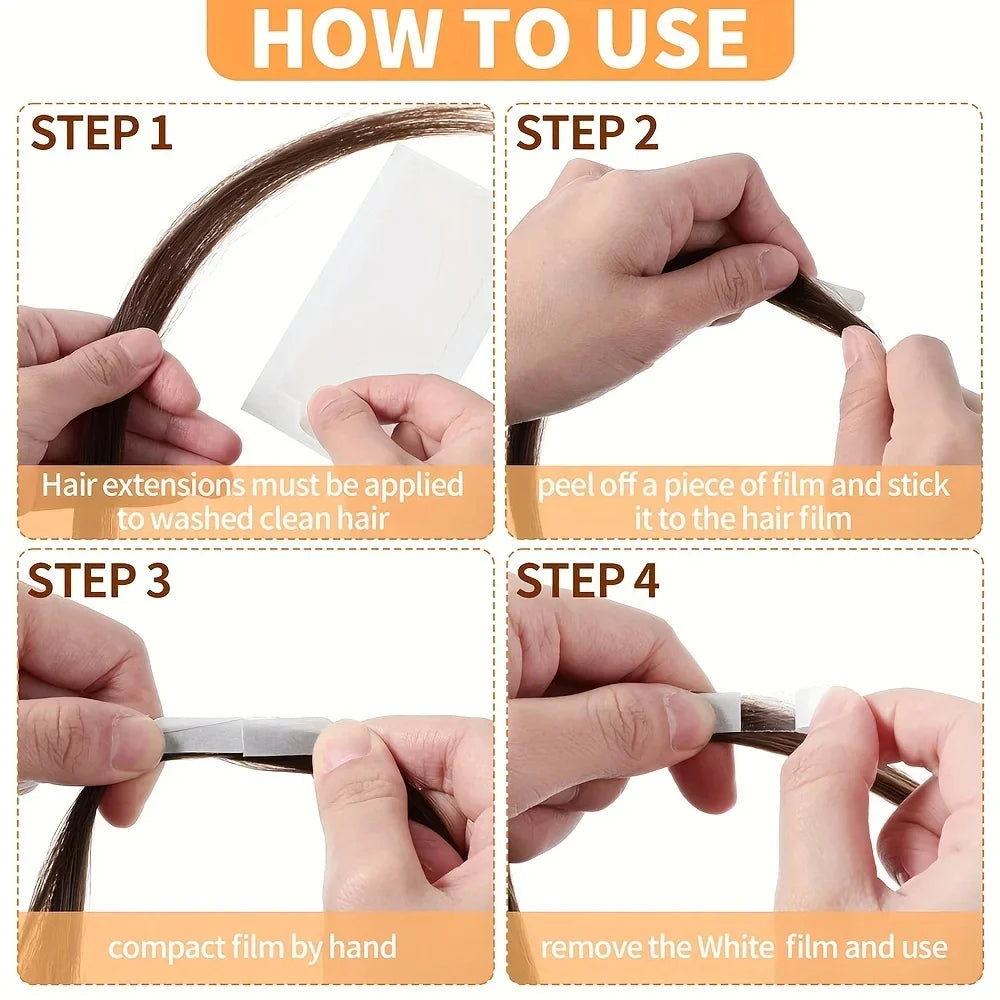 HOW TO USE

STEP 1

Hair extensions must be applied to washed clean hair

STEP 2

peel off a piece of film and stick it to the hair film

STEP 3

compact film by hand

STEP 4

remove the White film and use