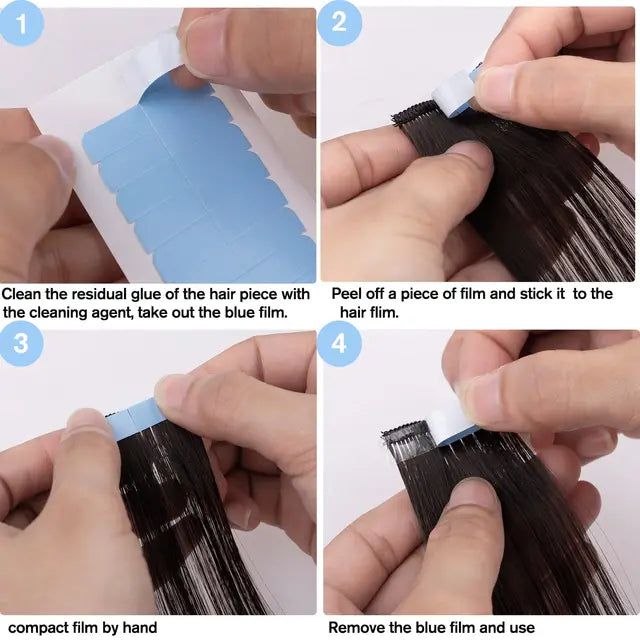 1

Clean the residual glue of the hair piece with the cleaning agent, take out the blue film.

2

Peel off a piece of film and stick it to the hair flim.

3

compact film by hand

4

Remove the blue film and use