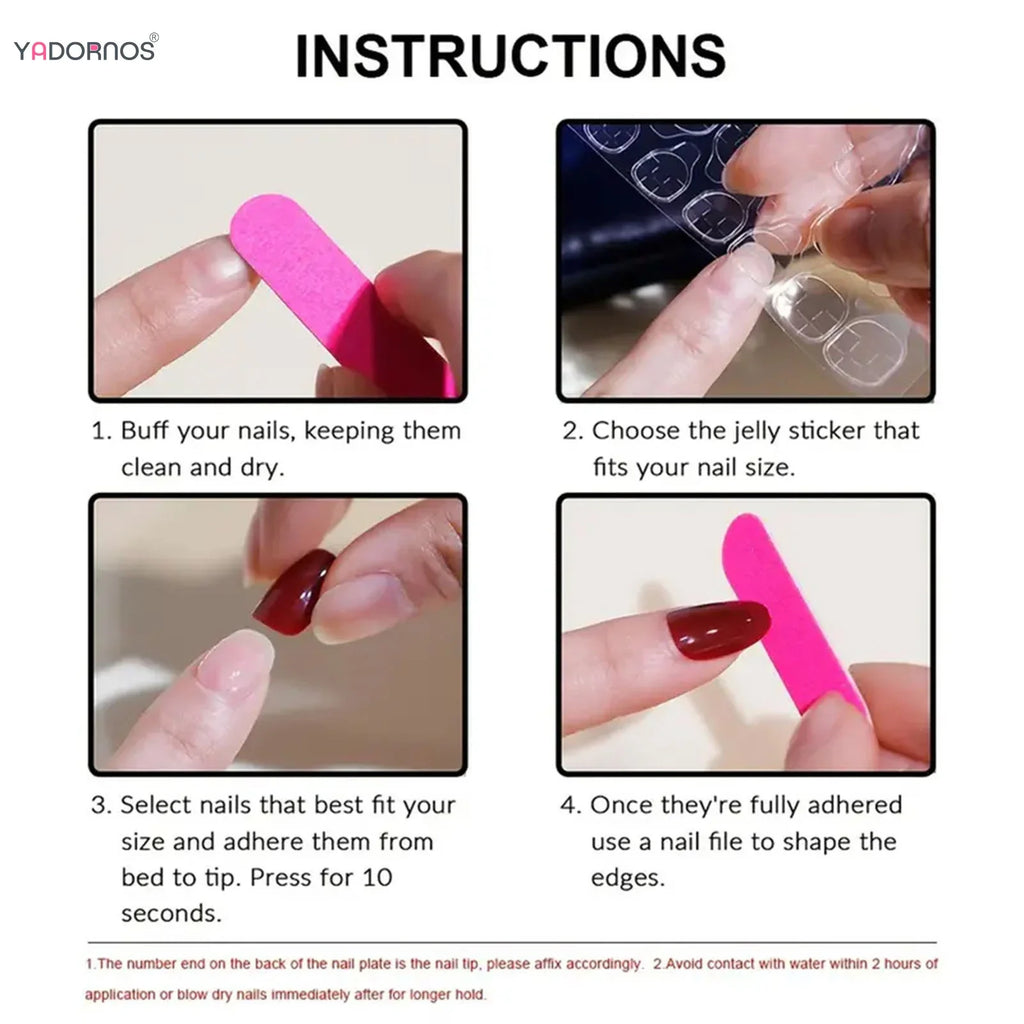 YADORNOS®

INSTRUCTIONS

1. Buff your nails, keeping them clean and dry.

2. Choose the jelly sticker that fits your nail size.

3. Select nails that best fit your size and adhere them from bed to tip. Press for 10 seconds.

4. Once they're fully adhered use a nail file to shape the edges.

1.The number end on the back of the nail plate is the nail tip, please affix accordingly. 2.Avoid contact with water within 2 hours of application or blow dry nails immediately after for longer hold.