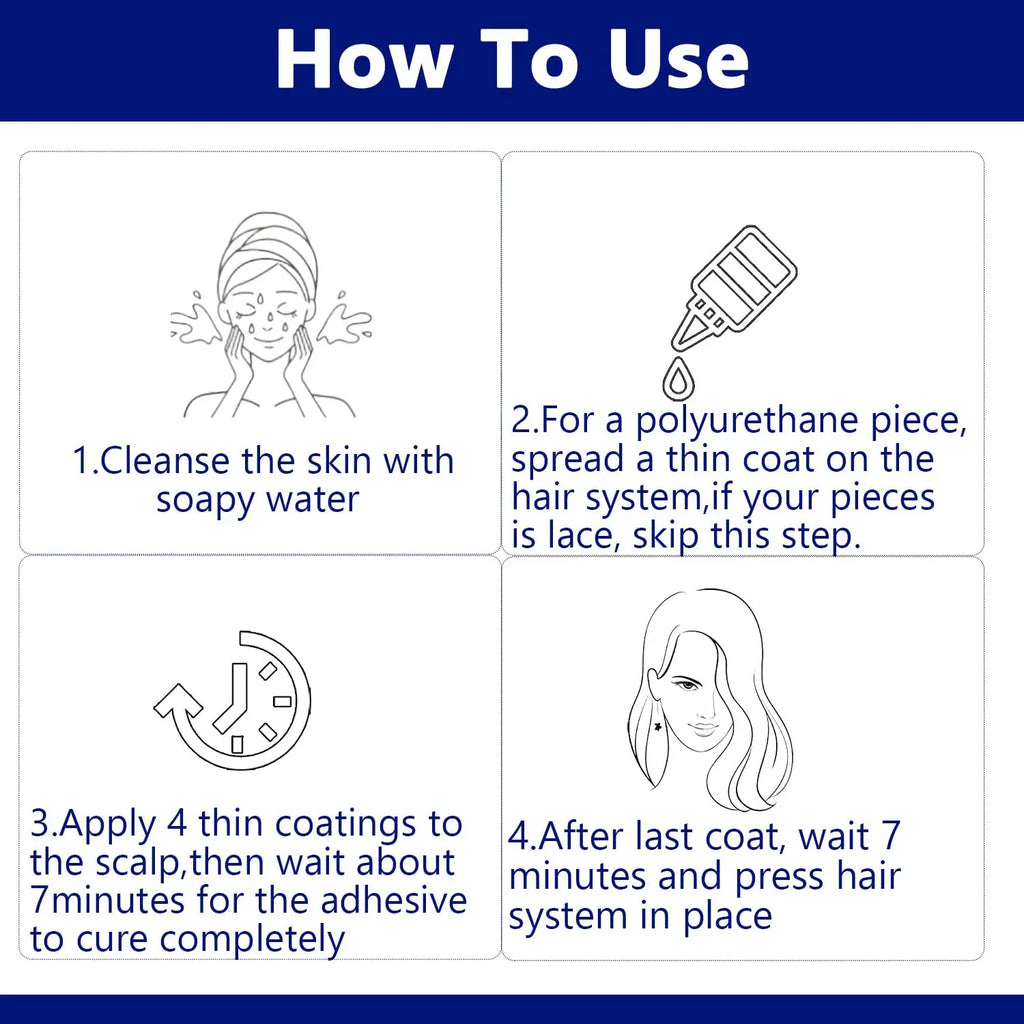 How To Use

1.Cleanse the skin with soapy water

2.For a polyurethane piece, spread a thin coat on the hair system,if your pieces is lace, skip this step.

3.Apply 4 thin coatings to the scalp,then wait about 7minutes for the adhesive to cure completely

4.After last coat, wait 7 minutes and press hair system in place