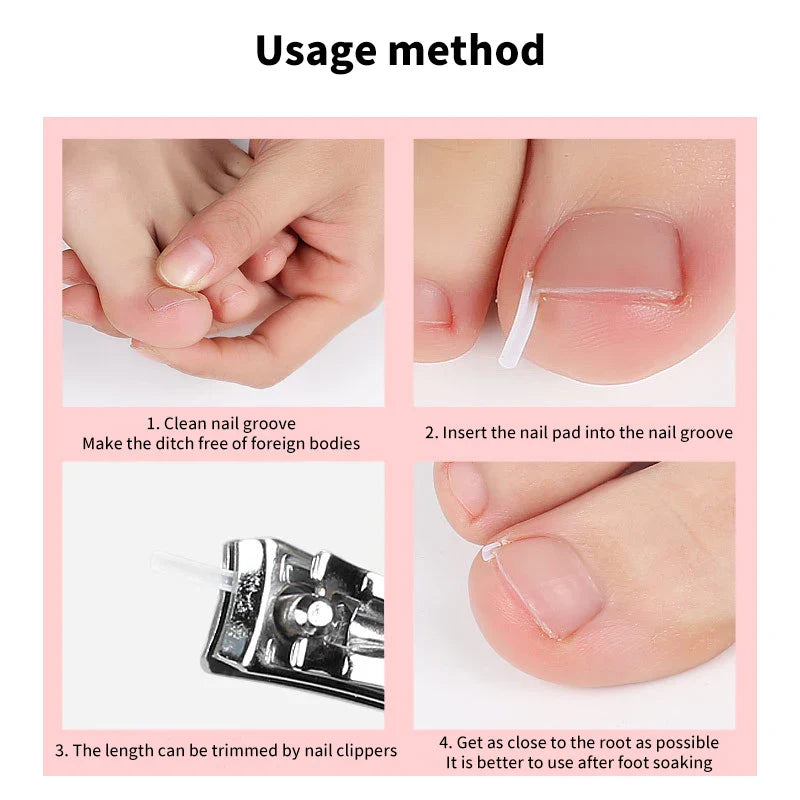 Usage method

1. Clean nail groove
Make the ditch free of foreign bodies

2. Insert the nail pad into the nail groove

3. The length can be trimmed by nail clippers

4. Get as close to the root as possible
It is better to use after foot soaking