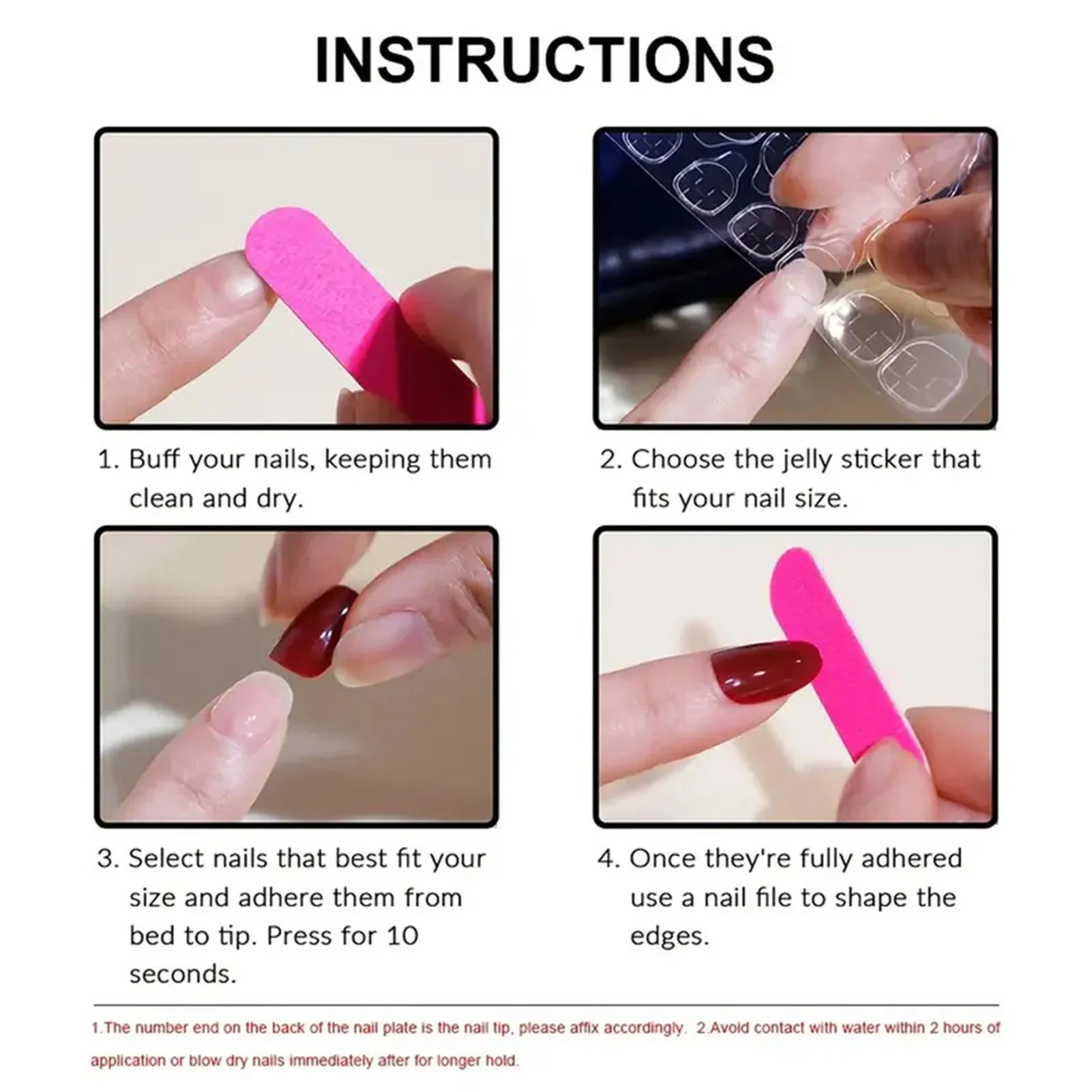 INSTRUCTIONS

1. Buff your nails, keeping them clean and dry.

2. Choose the jelly sticker that fits your nail size.

3. Select nails that best fit your size and adhere them from bed to tip. Press for 10 seconds.

4. Once they're fully adhered use a nail file to shape the edges.

1.The number end on the back of the nail plate is the nail tip, please affix accordingly. 2.Avoid contact with water within 2 hours of application or blow dry nails immediately after for longer hold.